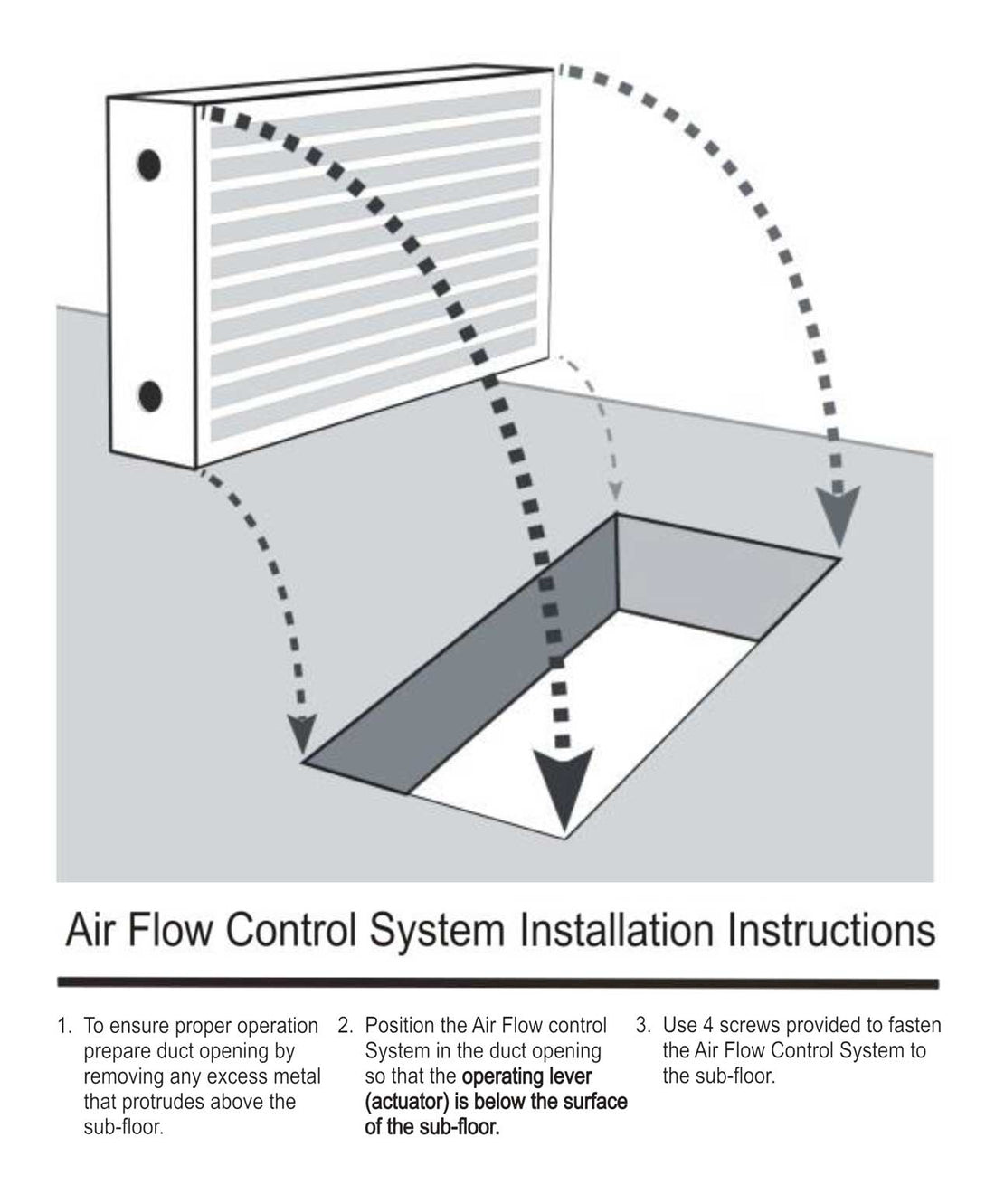 Air Flow Control System Installation Instructions

1. To ensure proper operation prepare duct opening by removing any excess metal that protrudes above the sub-floor.

2. Position the Air Flow control System in the duct opening so that the operating lever (actuator) is below the surface of the sub-floor.

3. Use 4 screws provided to fasten the Air Flow Control System to the sub-floor.